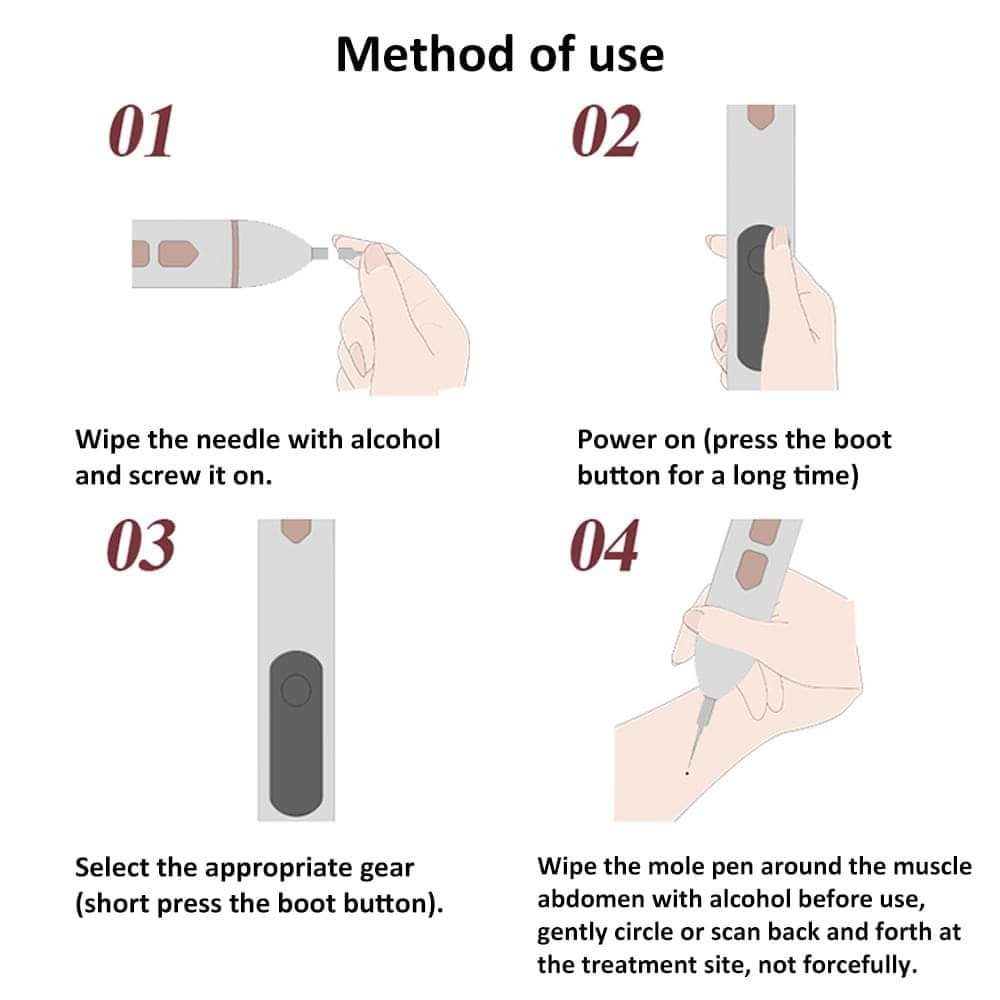 Method of use

01

Wipe the needle with alcohol and screw it on.

02

Power on (press the boot button for a long time)

03

Select the appropriate gear (short press the boot button).

04

Wipe the mole pen around the muscle abdomen with alcohol before use, gently circle or scan back and forth at the treatment site, not forcefully.