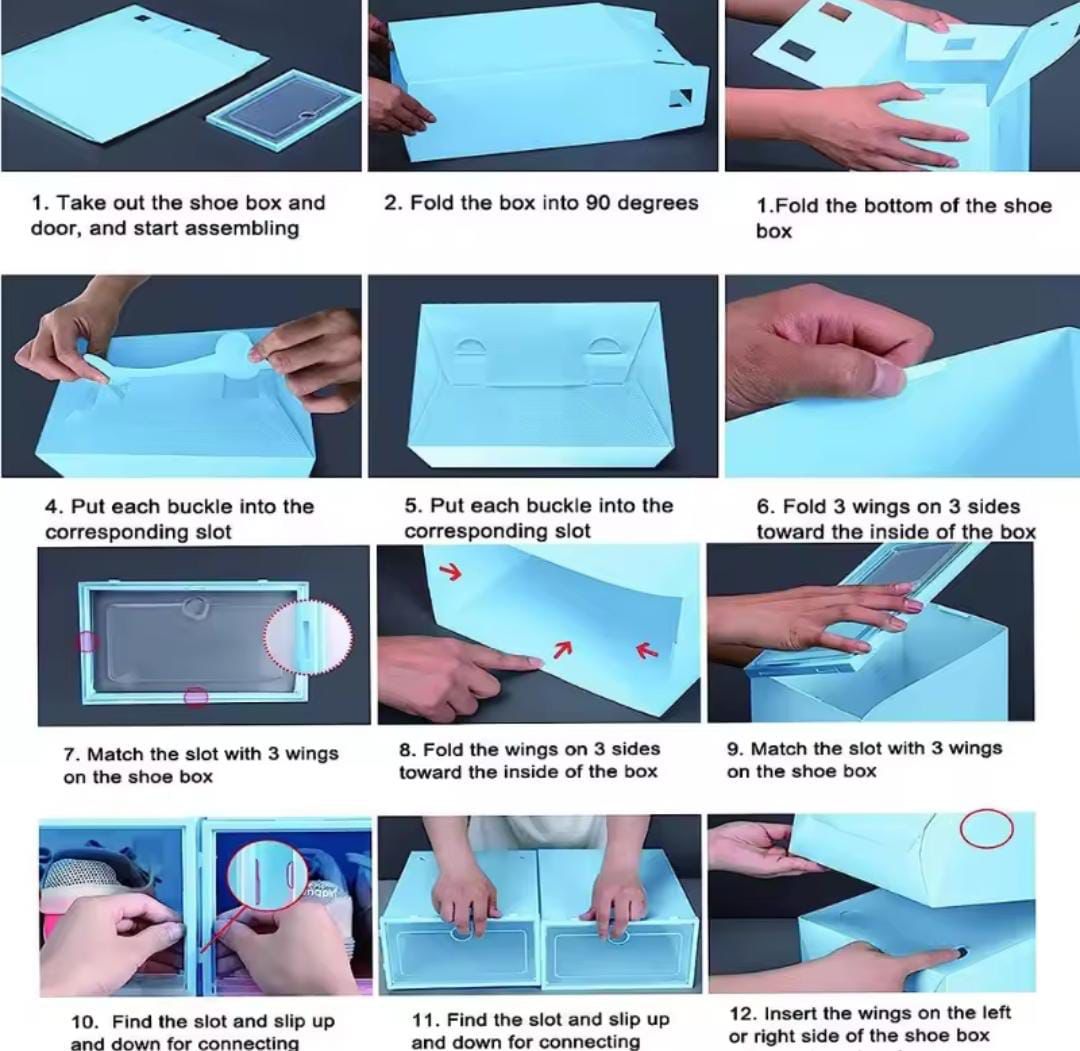 1. Take out the shoe box and door, and start assembling

2. Fold the box into 90 degrees

1.Fold the bottom of the shoe box

4. Put each buckle into the corresponding slot

5. Put each buckle into the corresponding slot

6. Fold 3 wings on 3 sides toward the inside of the box

7. Match the slot with 3 wings on the shoe box

8. Fold the wings on 3 sides toward the inside of the box

9. Match the slot with 3 wings on the shoe box

10. Find the slot and slip up and down for connecting

11. Find the slot and slip up and down for connecting

12. Insert the wings on the left or right side of the shoe box